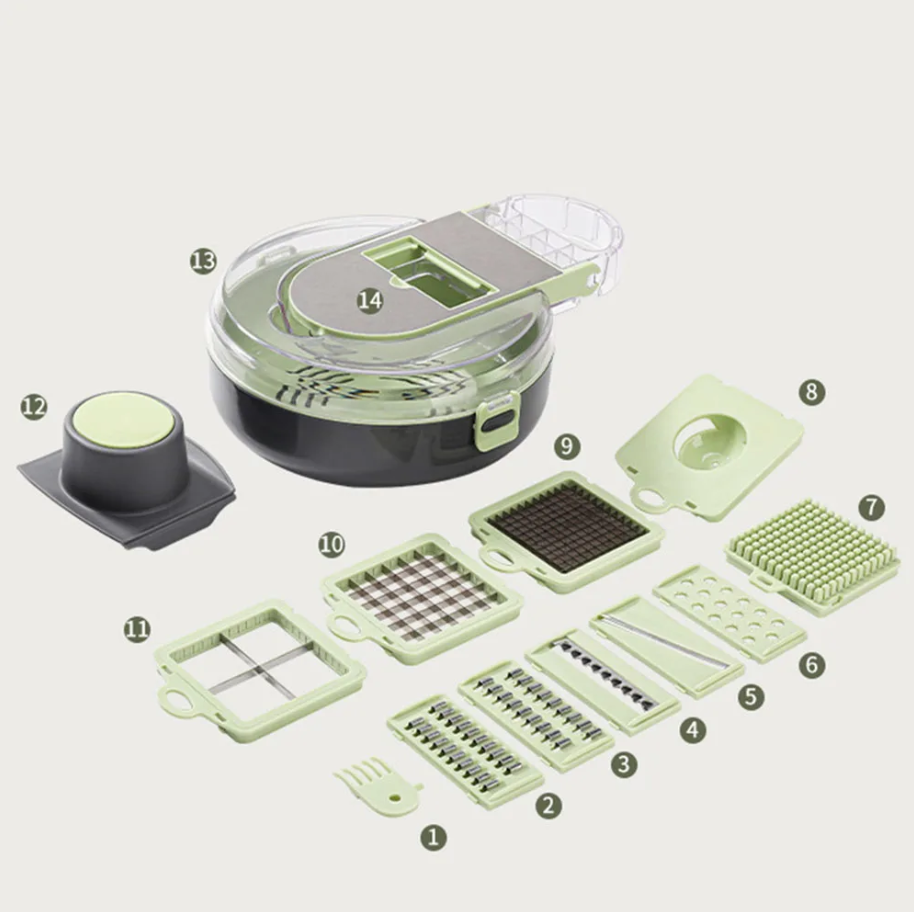 13
14
12
8
9
7
10
11
6
5
4
3
2
1